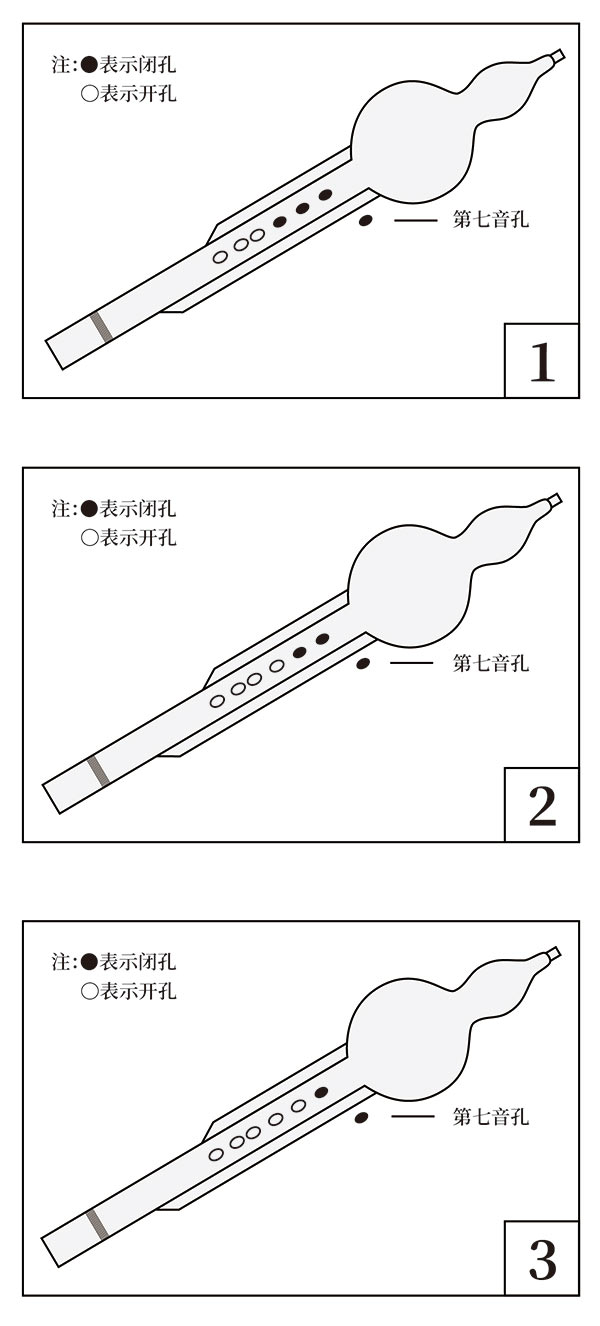 注:●表示闭孔
○表示开孔

第七音孔

1

注:●表示闭孔
○表示开孔

第七音孔

2

注:●表示闭孔
○表示开孔

第七音孔

3