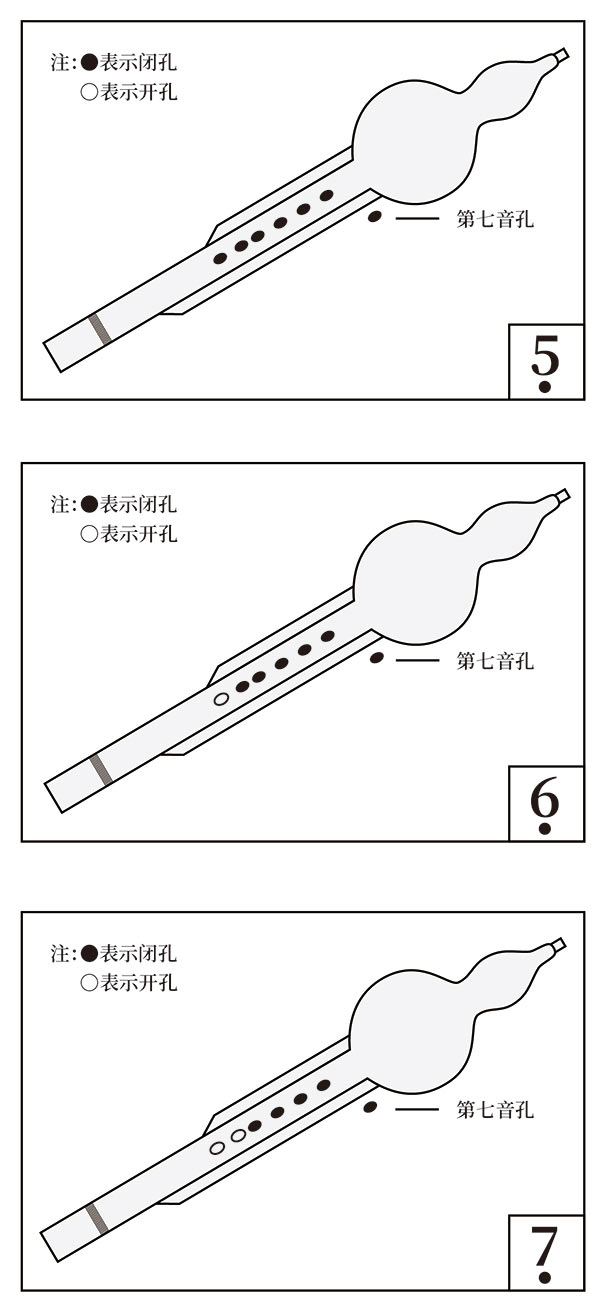 注:●表示闭孔
○表示开孔

第七音孔

$\underset{\cdot}{5}$

注:●表示闭孔
○表示开孔

第七音孔

$\underset{\cdot}{6}$

注:●表示闭孔
○表示开孔

第七音孔

$\underset{\cdot}{7}$